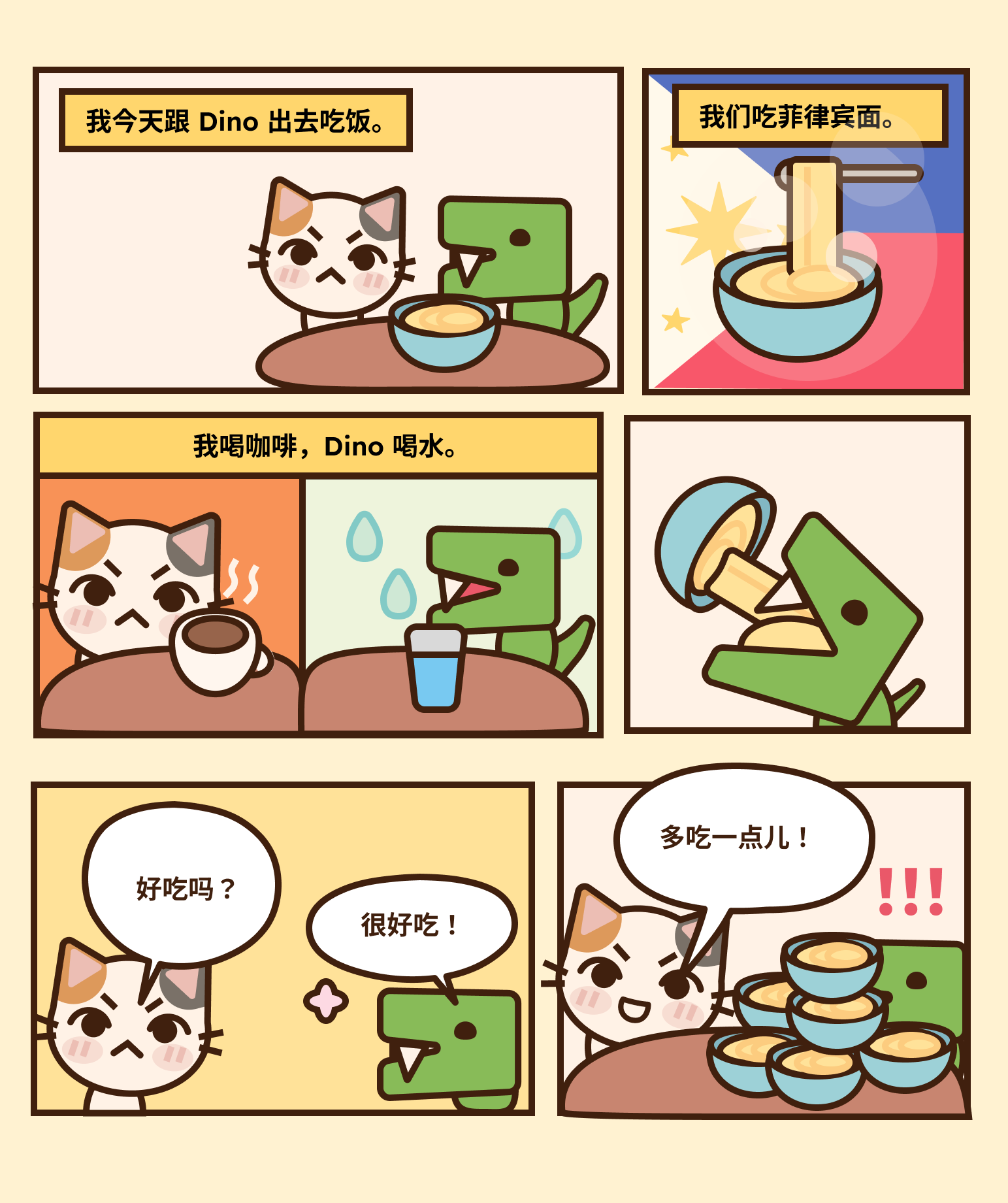 我今天跟 Dino 出去吃饭。

我们吃菲律宾面。

我喝咖啡，Dino 喝水。

好吃吗？

很好吃！

多吃一点儿！

!!!